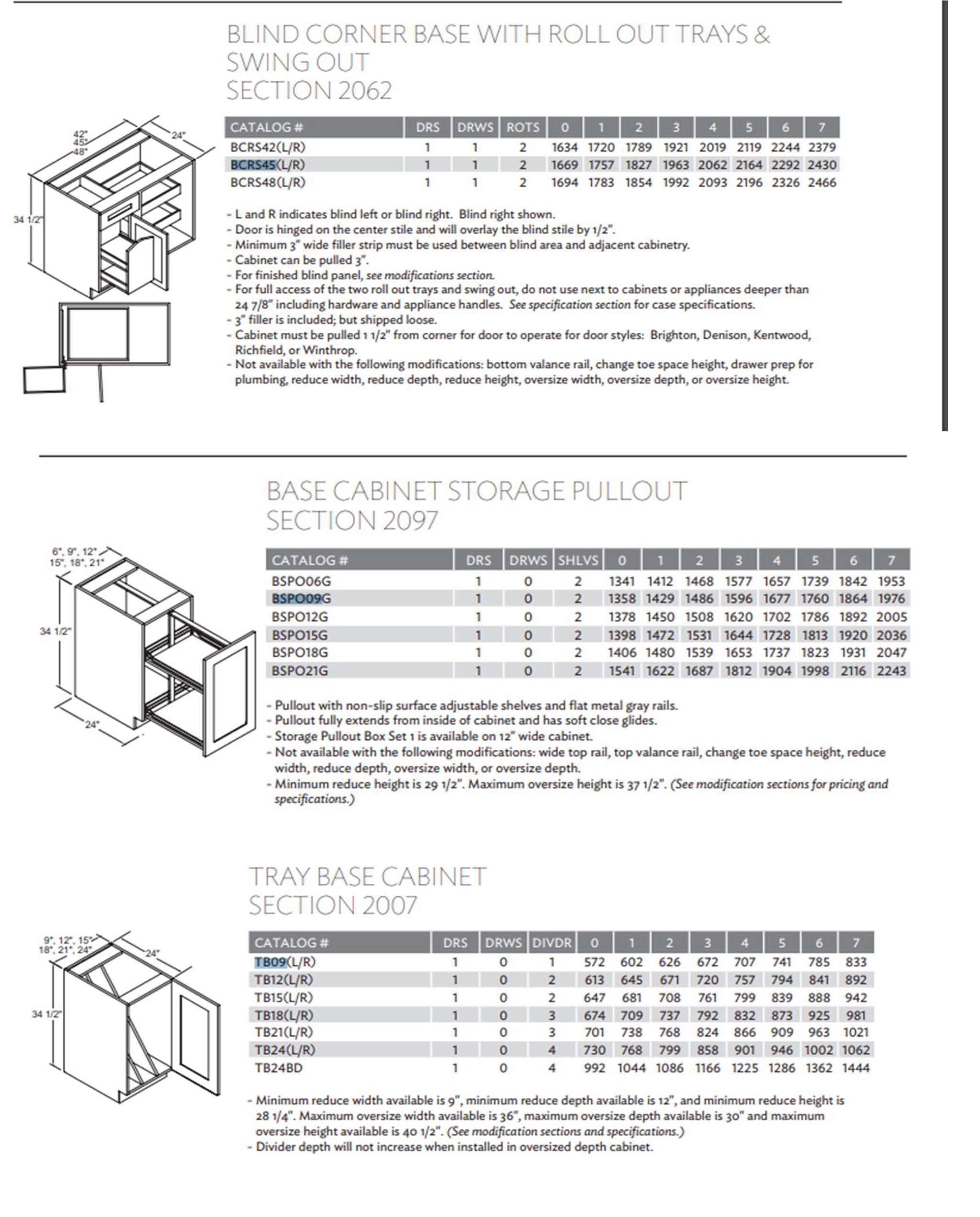 BLIND CORNER BASE WITH ROLL OUT TRAYS & SWING OUT
SECTION 2062

42"
45"
48"
24"
34 1/2"

| CATALOG # | DRS | DRWS | ROTS | 0 | 1 | 2 | 3 | 4 | 5 | 6 | 7 |
|---|---|---|---|---|---|---|---|---|---|---|---|
| BCRS42(L/R) | 1 | 1 | 2 | 1634 | 1720 | 1789 | 1921 | 2019 | 2119 | 2244 | 2379 |
| BCRS45(L/R) | 1 | 1 | 2 | 1669 | 1757 | 1827 | 1963 | 2062 | 2164 | 2292 | 2430 |
| BCRS48(L/R) | 1 | 1 | 2 | 1694 | 1783 | 1854 | 1992 | 2093 | 2196 | 2326 | 2466 |

- L and R indicates blind left or blind right. Blind right shown.
- Door is hinged on the center stile and will overlay the blind stile by 1/2".
- Minimum 3" wide filler strip must be used between blind area and adjacent cabinetry.
- Cabinet can be pulled 3".
- For finished blind panel, see modifications section.
- For full access of the two roll out trays and swing out, do not use next to cabinets or appliances deeper than 24 7/8" including hardware and appliance handles. See specification section for case specifications.
- 3" filler is included; but shipped loose.
- Cabinet must be pulled 1 1/2" from corner for door to operate for door styles: Brighton, Denison, Kentwood, Richfield, or Winthrop.
- Not available with the following modifications: bottom valance rail, change toe space height, drawer prep for plumbing, reduce width, reduce depth, reduce height, oversize width, oversize depth, or oversize height.

BASE CABINET STORAGE PULLOUT
SECTION 2097

6", 9", 12"
15", 18", 21"
34 1/2"
24"

| CATALOG # | DRS | DRWS | SHLVS | 0 | 1 | 2 | 3 | 4 | 5 | 6 | 7 |
|---|---|---|---|---|---|---|---|---|---|---|---|
| BSPO06G | 1 | 0 | 2 | 1341 | 1412 | 1468 | 1577 | 1657 | 1739 | 1842 | 1953 |
| BSPO09G | 1 | 0 | 2 | 1358 | 1429 | 1486 | 1596 | 1677 | 1760 | 1864 | 1976 |
| BSPO12G | 1 | 0 | 2 | 1378 | 1450 | 1508 | 1620 | 1702 | 1786 | 1892 | 2005 |
| BSPO15G | 1 | 0 | 2 | 1398 | 1472 | 1531 | 1644 | 1728 | 1813 | 1920 | 2036 |
| BSPO18G | 1 | 0 | 2 | 1406 | 1480 | 1539 | 1653 | 1737 | 1823 | 1931 | 2047 |
| BSPO21G | 1 | 0 | 2 | 1541 | 1622 | 1687 | 1812 | 1904 | 1998 | 2116 | 2243 |

- Pullout with non-slip surface adjustable shelves and flat metal gray rails.
- Pullout fully extends from inside of cabinet and has soft close glides.
- Storage Pullout Box Set 1 is available on 12" wide cabinet.
- Not available with the following modifications: wide top rail, top valance rail, change toe space height, reduce width, reduce depth, oversize width, or oversize depth.
- Minimum reduce height is 29 1/2". Maximum oversize height is 37 1/2". (See modification sections for pricing and specifications.)

TRAY BASE CABINET
SECTION 2007

9", 12", 15"
18", 21", 24"
24"
34 1/2"

| CATALOG # | DRS | DRWS | DIVDR | 0 | 1 | 2 | 3 | 4 | 5 | 6 | 7 |
|---|---|---|---|---|---|---|---|---|---|---|---|
| TB09(L/R) | 1 | 0 | 1 | 572 | 602 | 626 | 672 | 707 | 741 | 785 | 833 |
| TB12(L/R) | 1 | 0 | 2 | 613 | 645 | 671 | 720 | 757 | 794 | 841 | 892 |
| TB15(L/R) | 1 | 0 | 2 | 647 | 681 | 708 | 761 | 799 | 839 | 888 | 942 |
| TB18(L/R) | 1 | 0 | 3 | 674 | 709 | 737 | 792 | 832 | 873 | 925 | 981 |
| TB21(L/R) | 1 | 0 | 3 | 701 | 738 | 768 | 824 | 866 | 909 | 963 | 1021 |
| TB24(L/R) | 1 | 0 | 4 | 730 | 768 | 799 | 858 | 901 | 946 | 1002 | 1062 |
| TB24BD | 1 | 0 | 4 | 992 | 1044 | 1086 | 1166 | 1225 | 1286 | 1362 | 1444 |

- Minimum reduce width available is 9", minimum reduce depth available is 12", and minimum reduce height is 28 1/4". Maximum oversize width available is 36", maximum oversize depth available is 30" and maximum oversize height available is 40 1/2". (See modification sections and specifications.)
- Divider depth will not increase when installed in oversized depth cabinet.